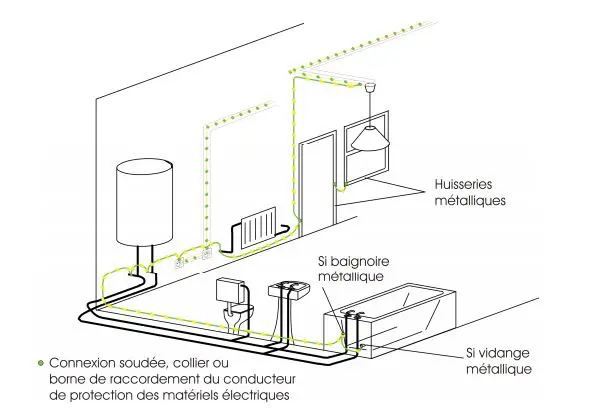 Huisseries métalliques

Si baignoire métallique

Si vidange métallique

Connexion soudée, collier ou borne de raccordement du conducteur de protection des matériels électriques