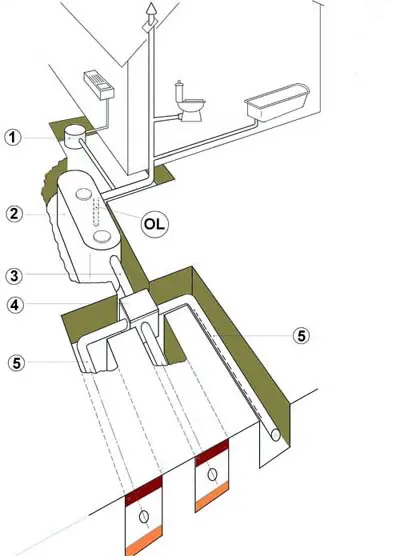 1
2
OL
3
4
5
5