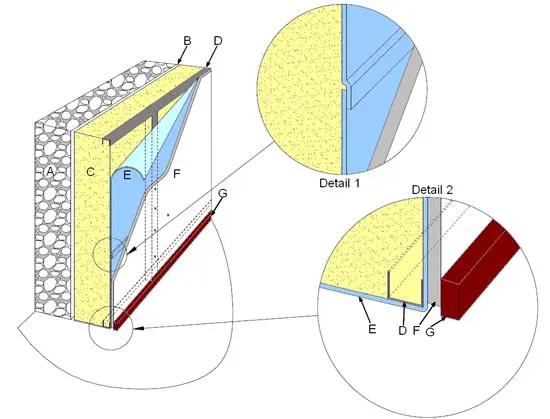 B
D
A
C
E
F
G
Detail 1
Detail 2
E
D
F
G